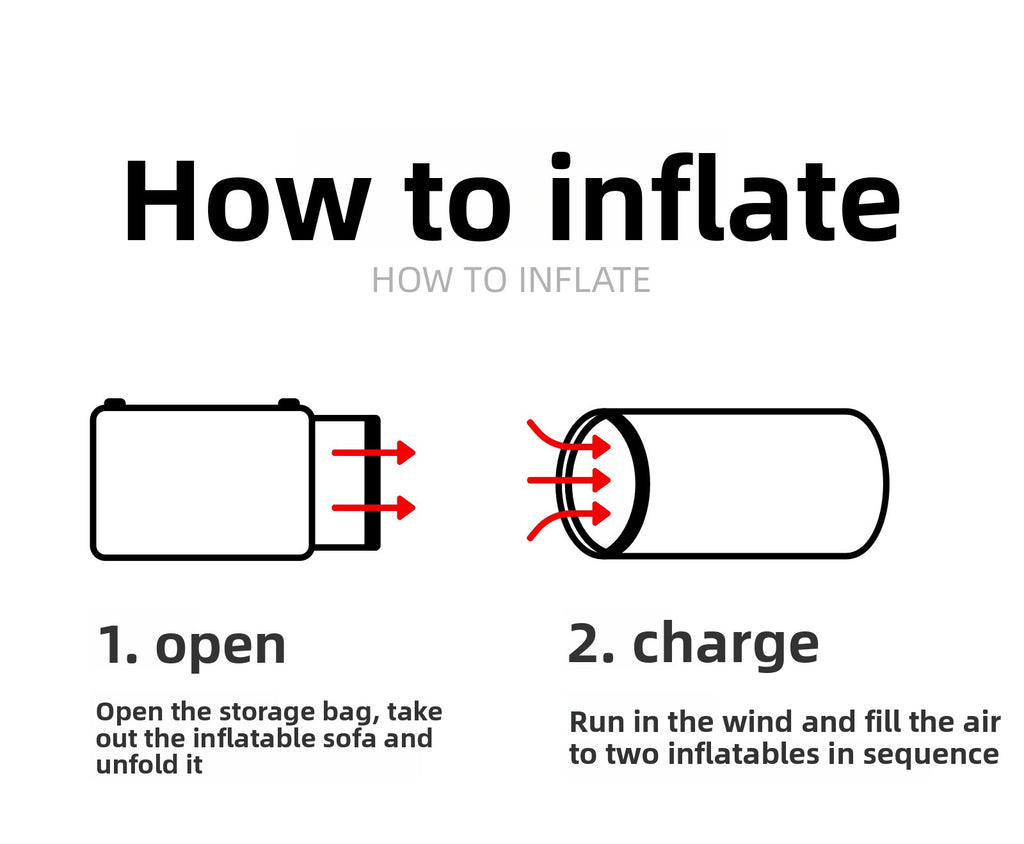 How to inflate

HOW TO INFLATE

1. open

Open the storage bag, take out the inflatable sofa and unfold it

2. charge

Run in the wind and fill the air to two inflatables in sequence