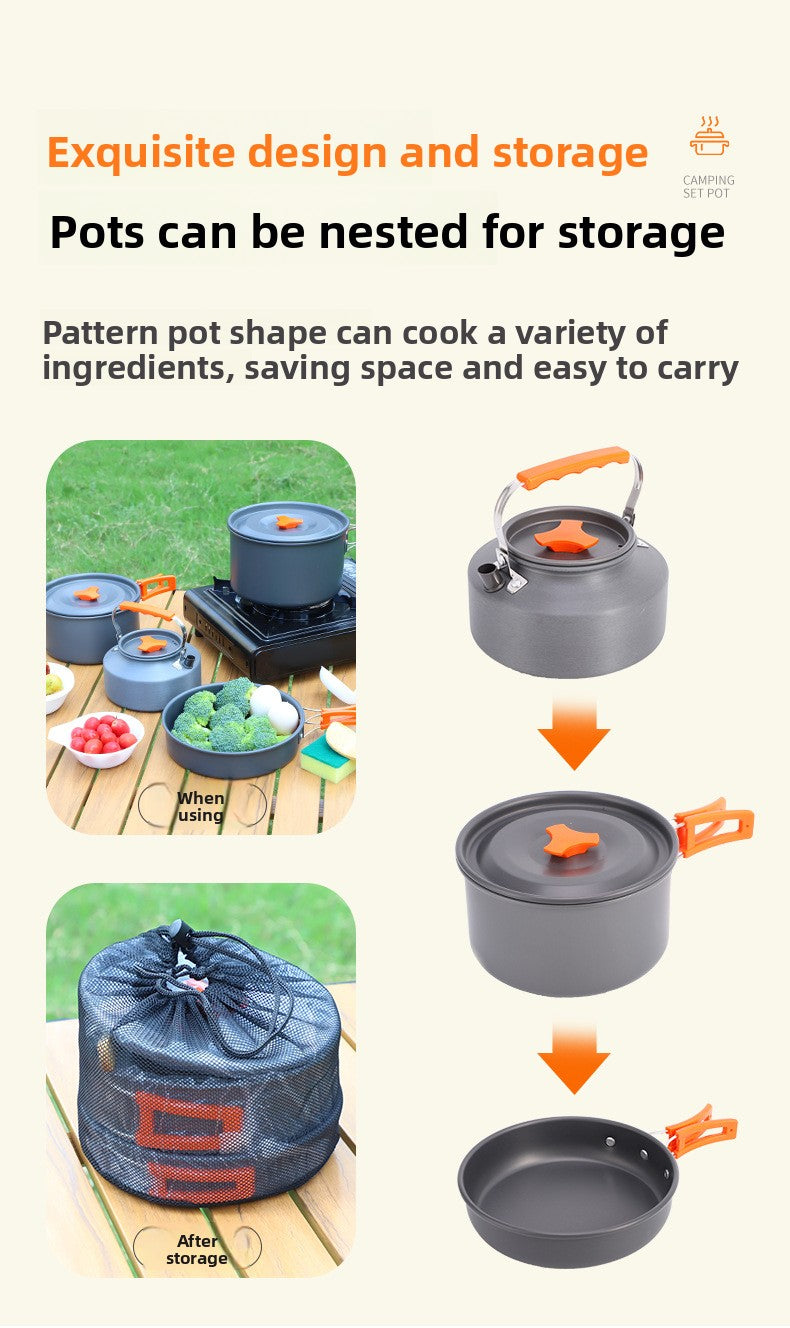 Exquisite design and storage

CAMPING SET POT

Pots can be nested for storage

Pattern pot shape can cook a variety of ingredients, saving space and easy to carry

When using

After storage