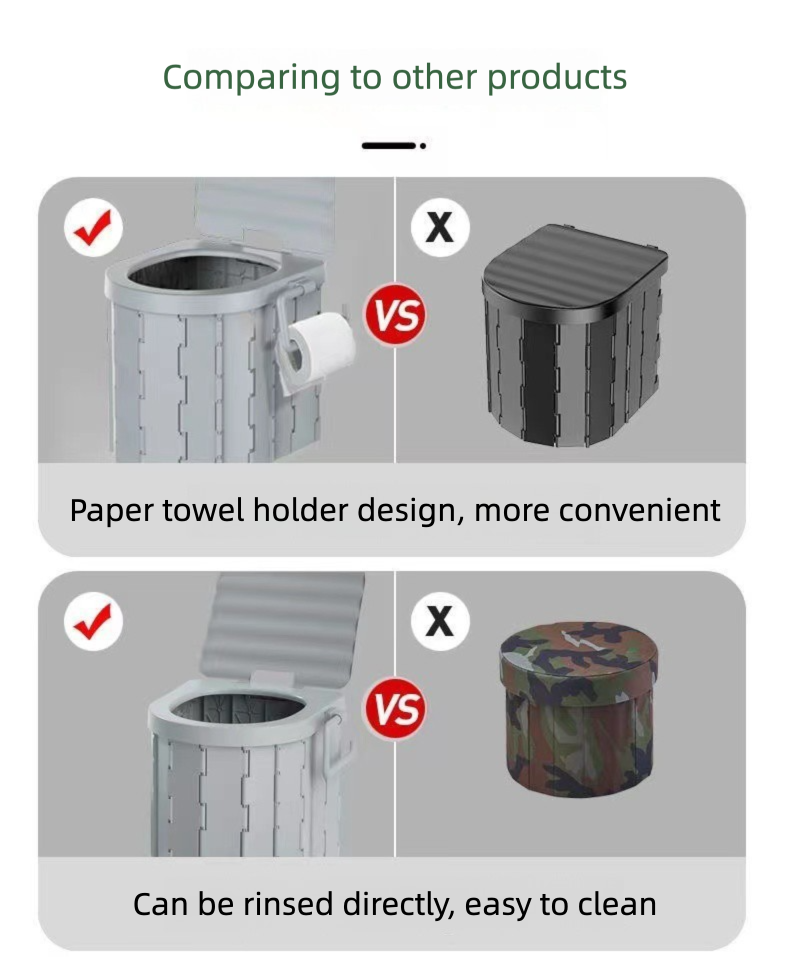 Comparing to other products

X

VS

Paper towel holder design, more convenient

X

VS

Can be rinsed directly, easy to clean