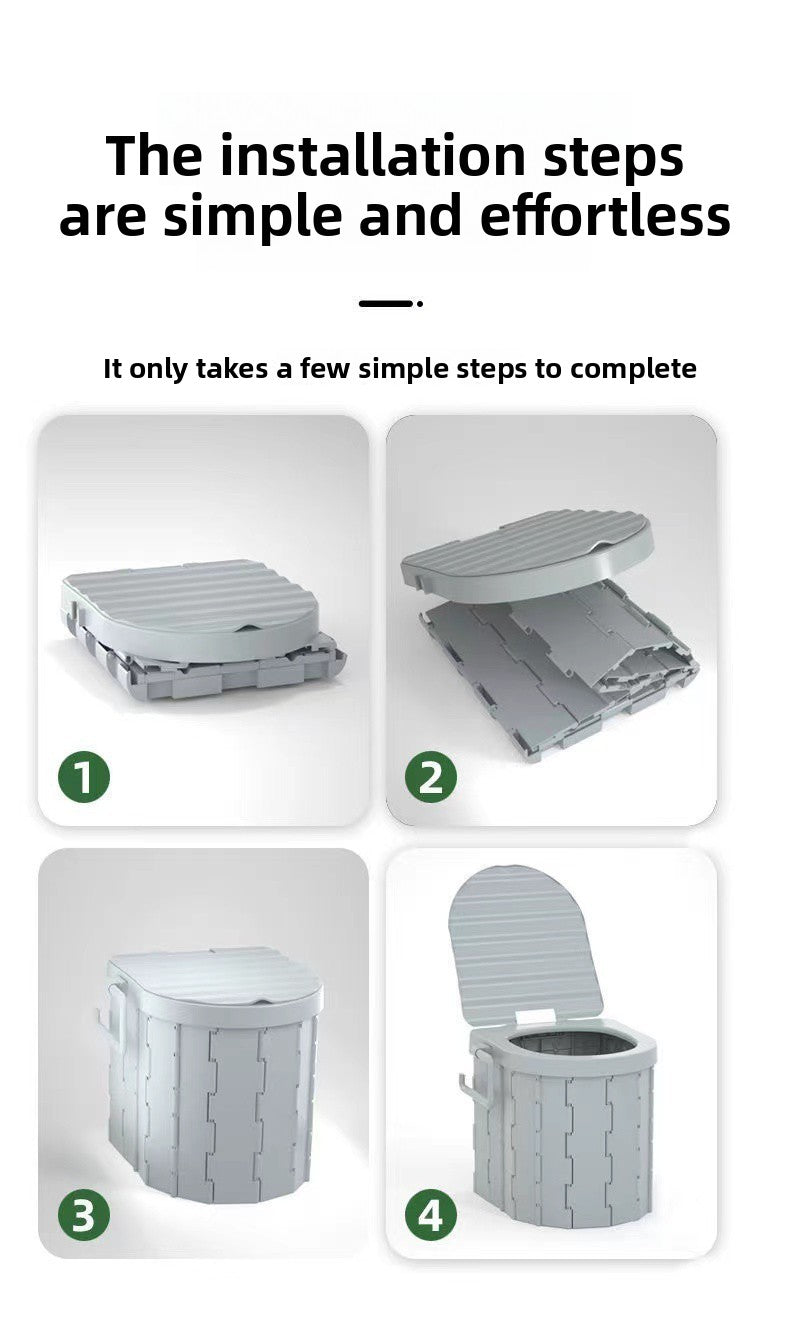 The installation steps are simple and effortless

It only takes a few simple steps to complete

1

2

3

4