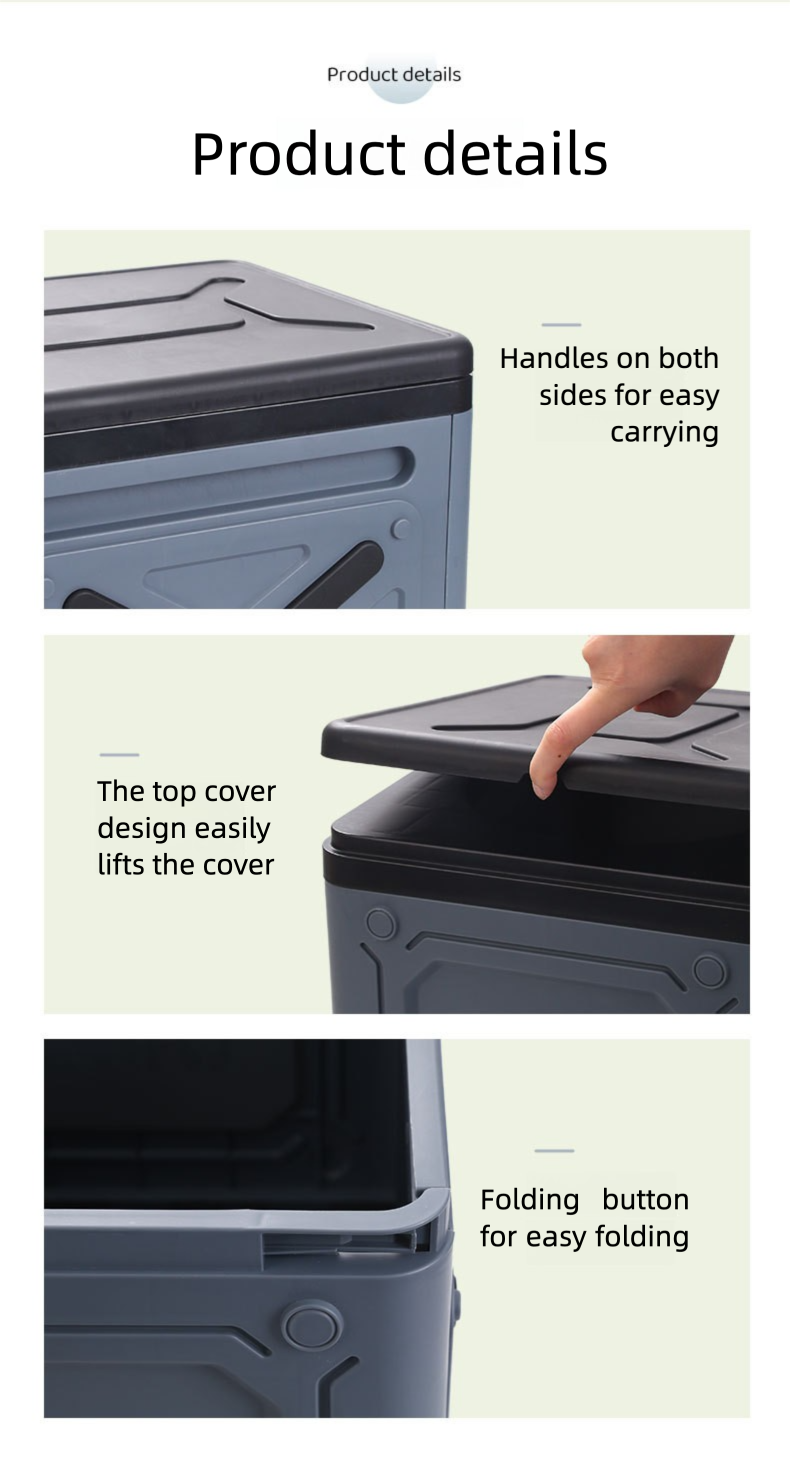 Product details

Product details

Handles on both sides for easy carrying

The top cover design easily lifts the cover

Folding button for easy folding